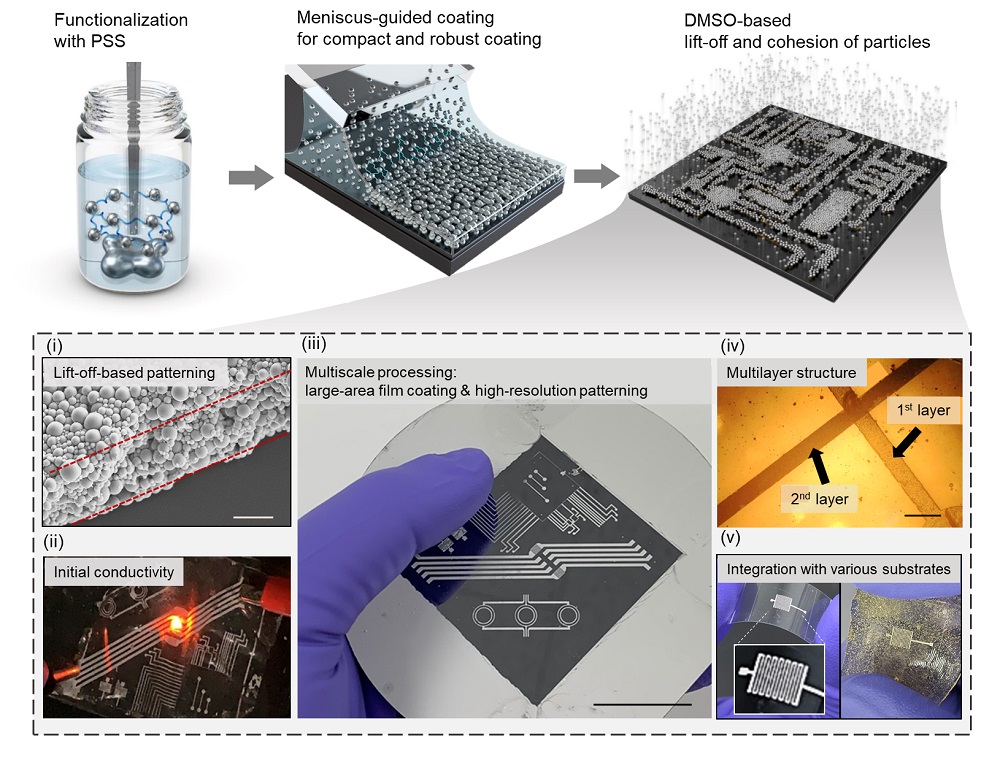 Functionalization with PSS

Meniscus-guided coating for compact and robust coating

DMSO-based lift-off and cohesion of particles

(i)

Lift-off-based patterning

(ii)

Initial conductivity

(iii)

Multiscale processing: large-area film coating & high-resolution patterning

(iv)

Multilayer structure

$1^{st}$ layer

$2^{nd}$ layer

(v)

Integration with various substrates